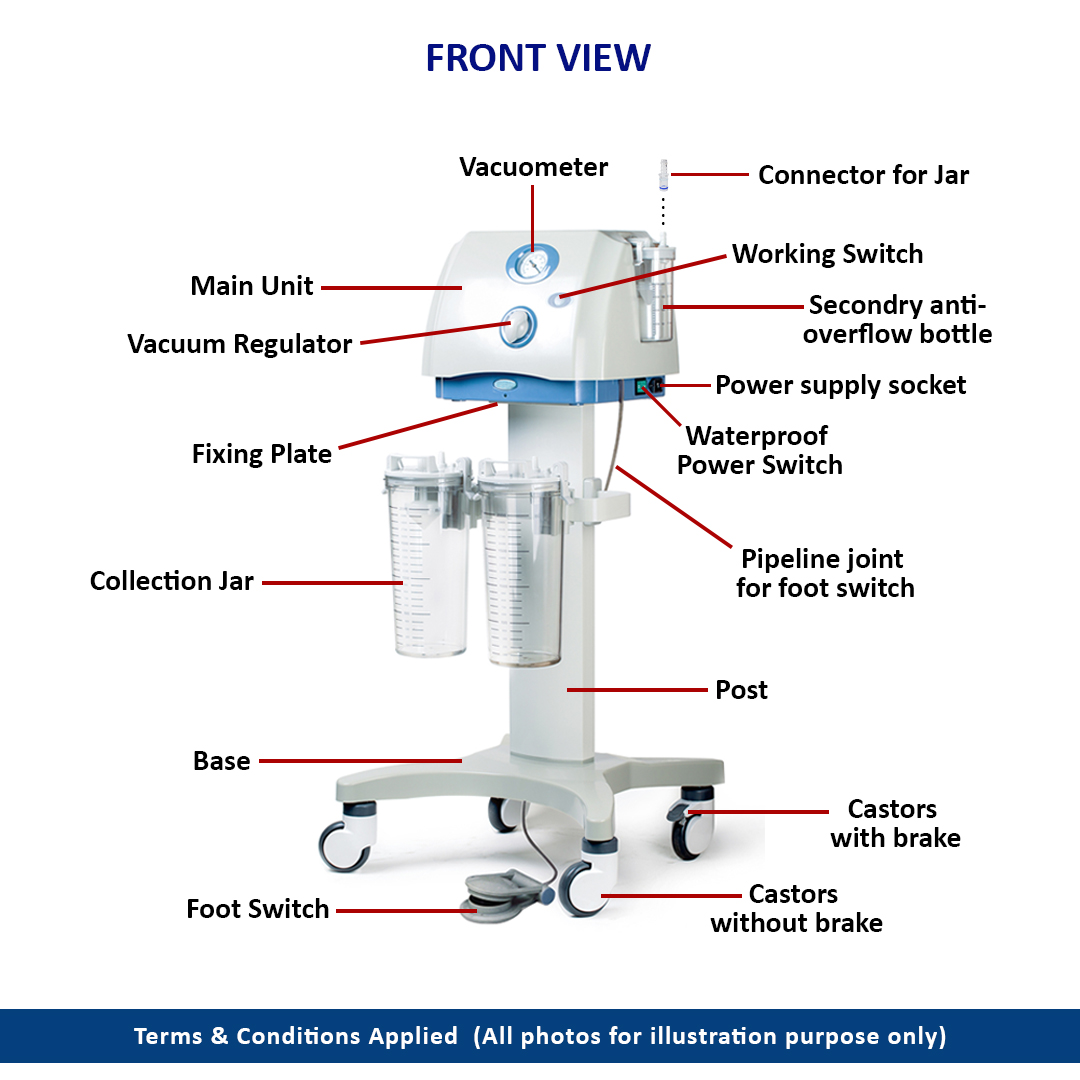 FRONT VIEW

Vacuometer

Connector for Jar

Working Switch

Main Unit

Secondry anti-overflow bottle

Vacuum Regulator

Power supply socket

Waterproof Power Switch

Fixing Plate

Pipeline joint for foot switch

Collection Jar

Post

Base

Castors with brake

Castors without brake

Foot Switch

Terms & Conditions Applied (All photos for illustration purpose only)