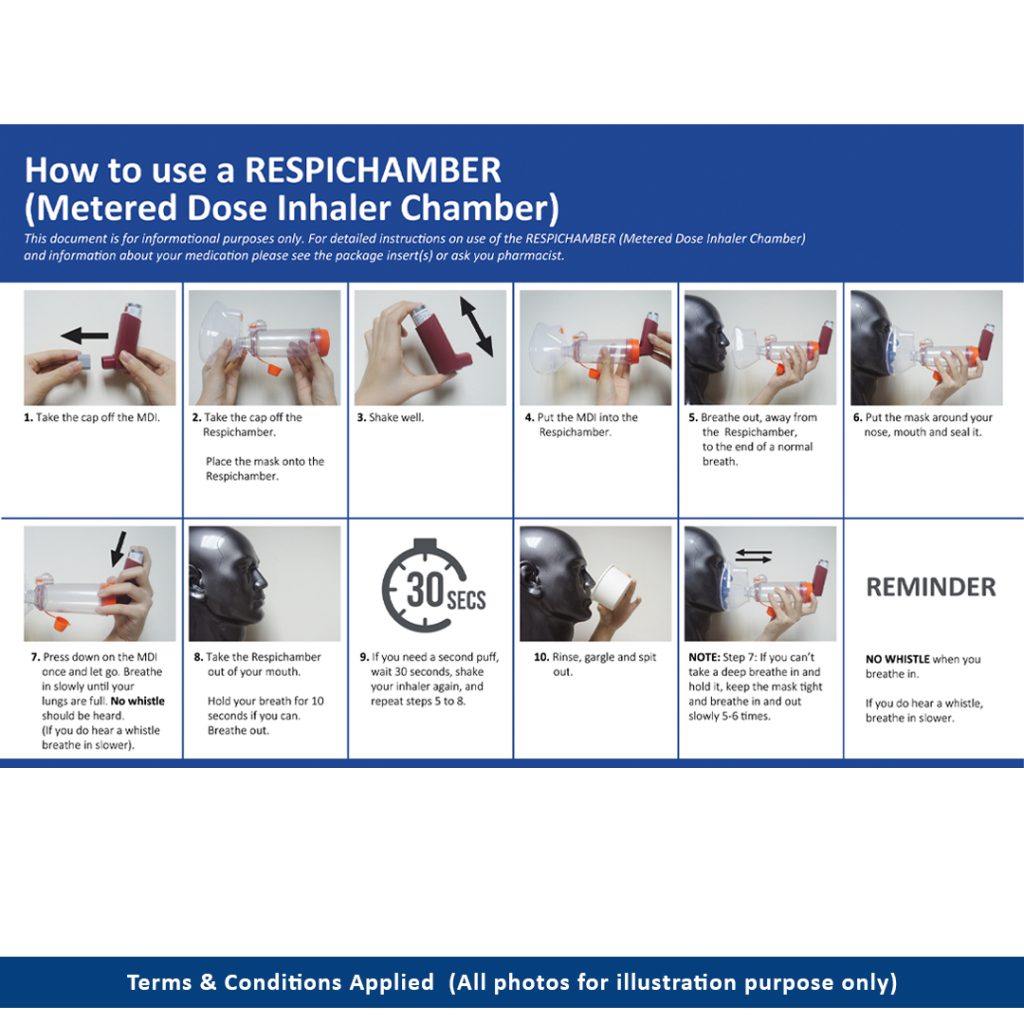 How to use a RESPICHAMBER
(Metered Dose Inhaler Chamber)

This document is for informational purposes only. For detailed instructions on use of the RESPICHAMBER (Metered Dose Inhaler Chamber) and information about your medication please see the package insert(s) or ask you pharmacist.

1. Take the cap off the MDI.

2. Take the cap off the Respichamber.

Place the mask onto the Respichamber.

3. Shake well.

4. Put the MDI into the Respichamber.

5. Breathe out, away from the Respichamber, to the end of a normal breath.

6. Put the mask around your nose, mouth and seal it.

7. Press down on the MDI once and let go. Breathe in slowly until your lungs are full. No whistle should be heard. (If you do hear a whistle breathe in slower).

8. Take the Respichamber out of your mouth.

Hold your breath for 10 seconds if you can. Breathe out.

30 SECS

9. If you need a second puff, wait 30 seconds, shake your inhaler again, and repeat steps 5 to 8.

10. Rinse, gargle and spit out.

NOTE: Step 7: If you can't take a deep breathe in and hold it, keep the mask tight and breathe in and out slowly 5-6 times.

REMINDER

NO WHISTLE when you breathe in.

If you do hear a whistle, breathe in slower.

Terms & Conditions Applied (All photos for illustration purpose only)